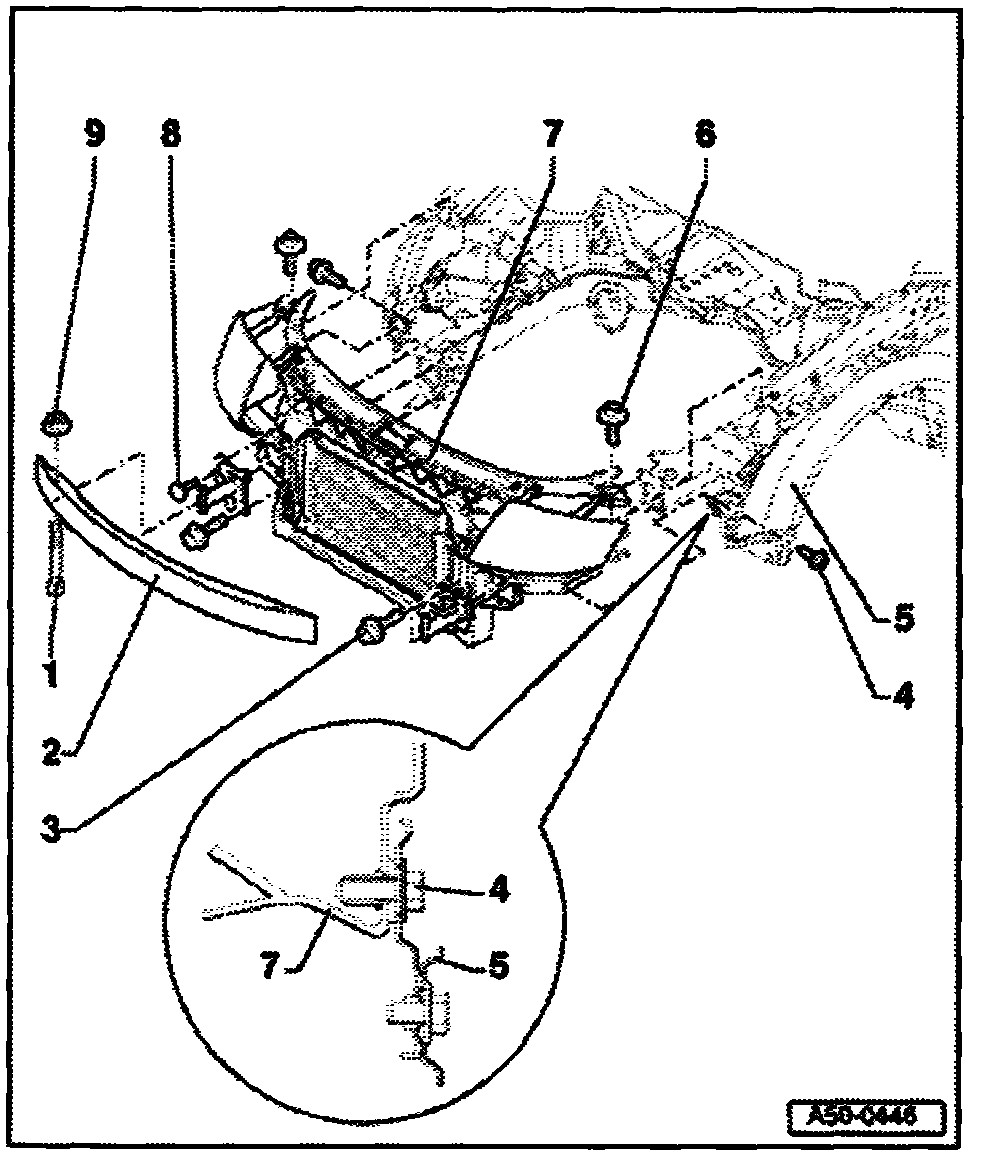 9
8
7
6
1
2
3
5
4
4
7
5
A50-0446