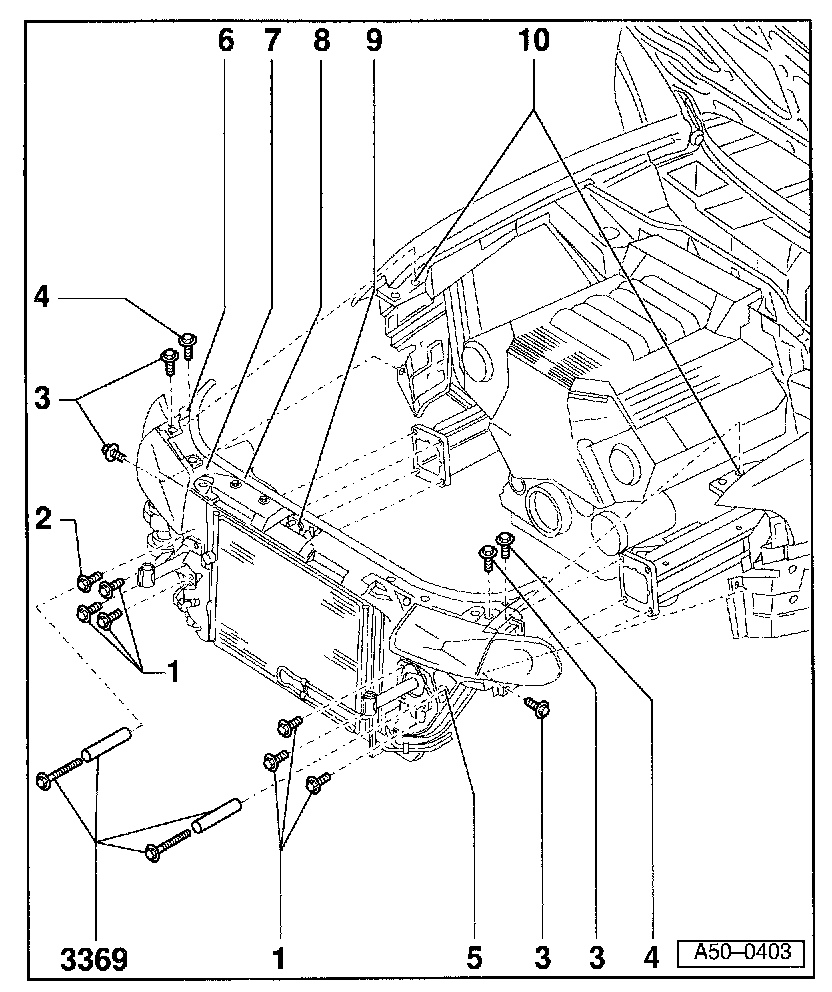 6 7 8 9 10

4

3

2

1

3369 1 5 3 3 4 A50–0403