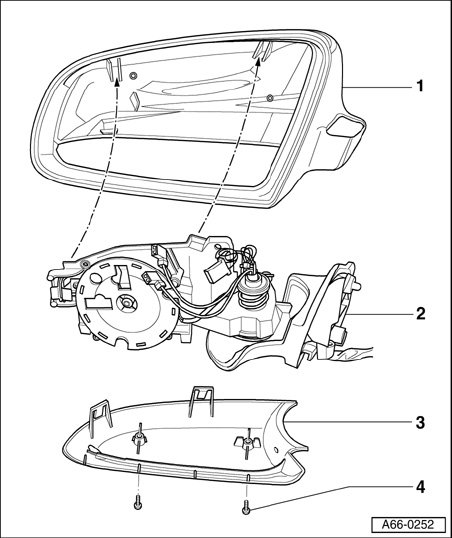 1
2
3
4
A66-0252