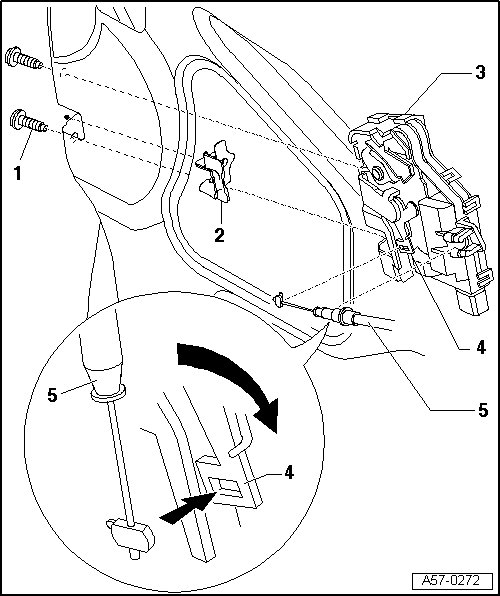 3

1

2

4

5

5

4

A57-0272