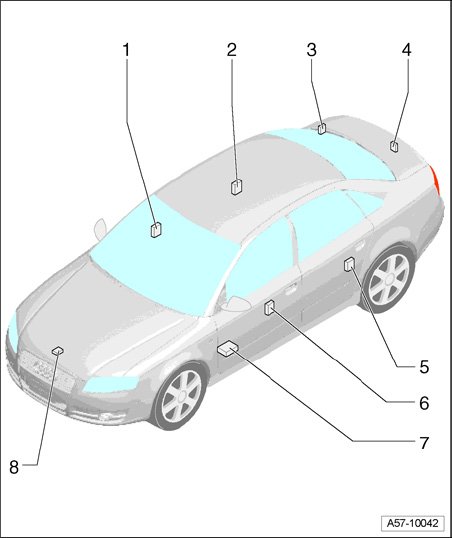 1
2
3
4
5
6
7
8
A57-10042