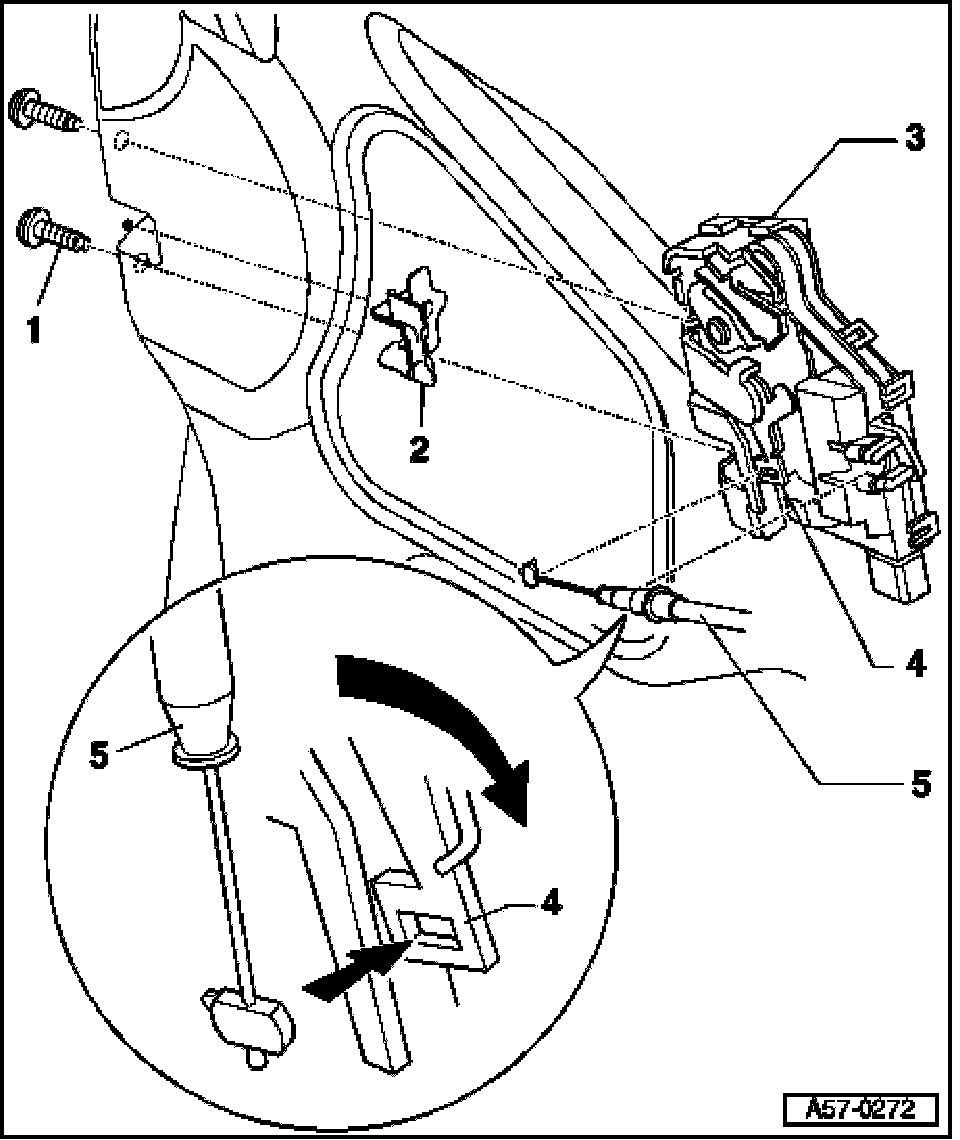 3
1
2
4
5
5
4
A57-0272