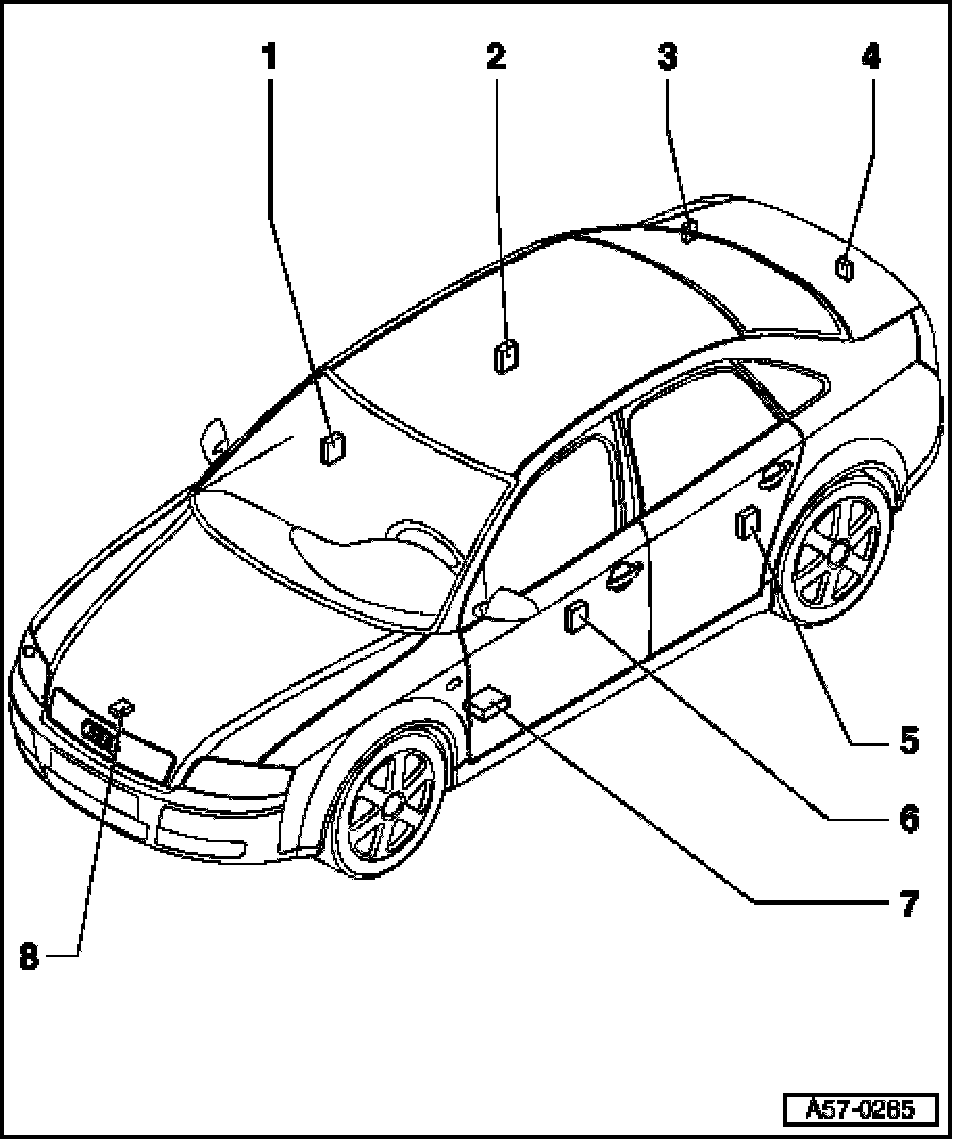 1
2
3
4
5
6
7
8
A57-0265