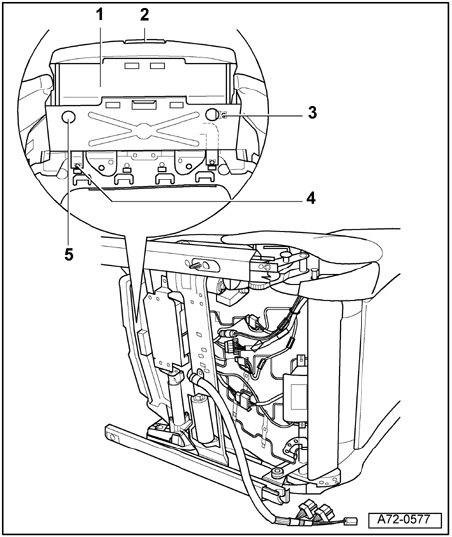 1
2
3
4
5
A72-0577