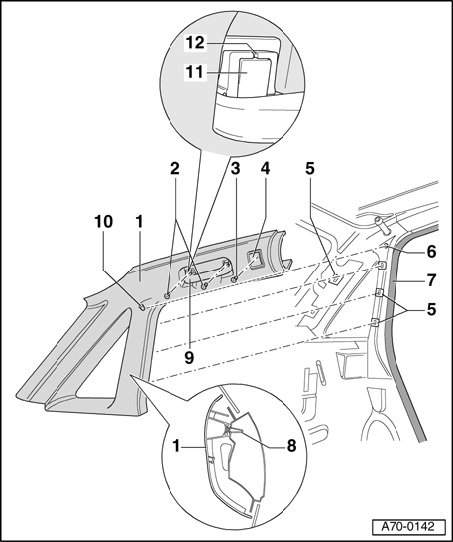 12
11
2
3
4
5
10
1
6
7
5
9
1
8
A70-0142