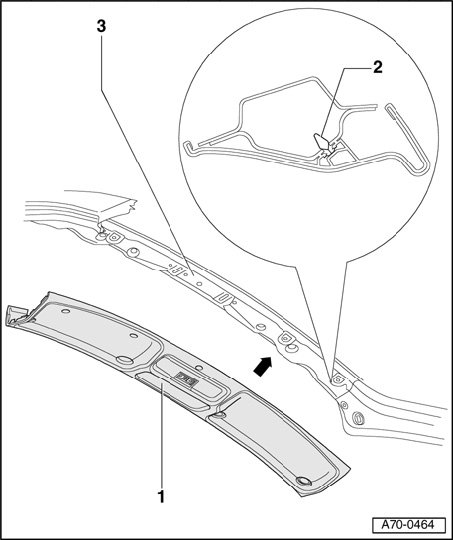 3

2

1

A70-0464