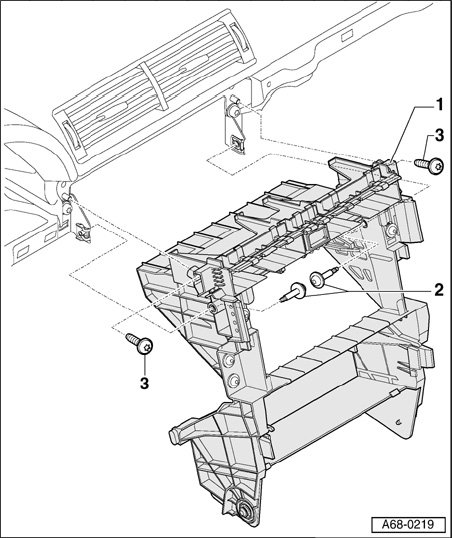 1
3
2
3
A68-0219