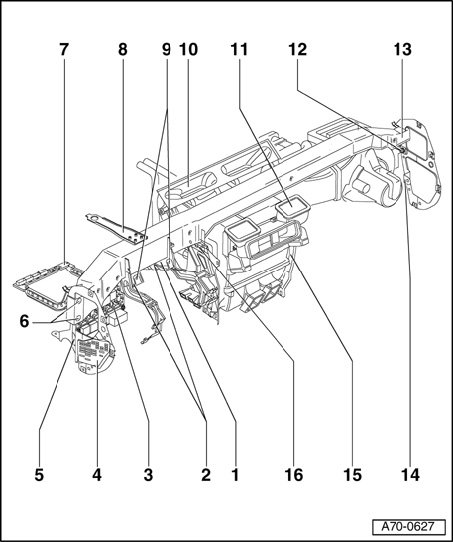 7
8
9
10
11
12
13
6
5
4
3
2
1
16
15
14
A70-0627