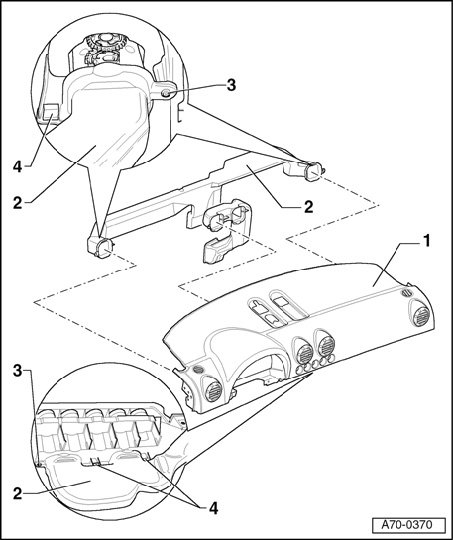 3
4
2
2
1
3
2
4
A70-0370