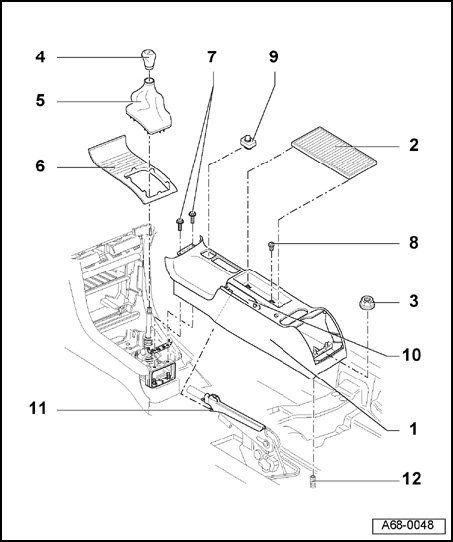 4
7
9
5
2
6
8
3
10
11
1
12
A68-0048