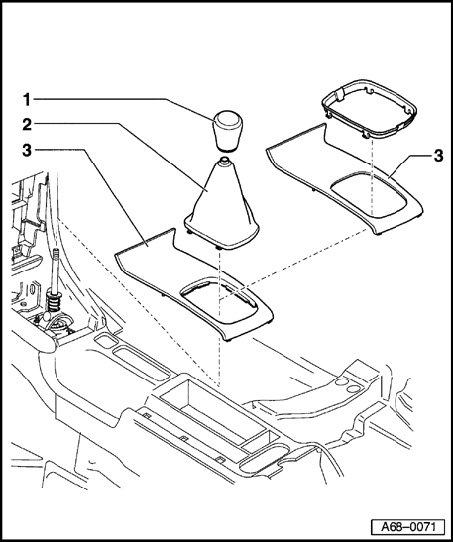 1
2
3
3
A68–0071