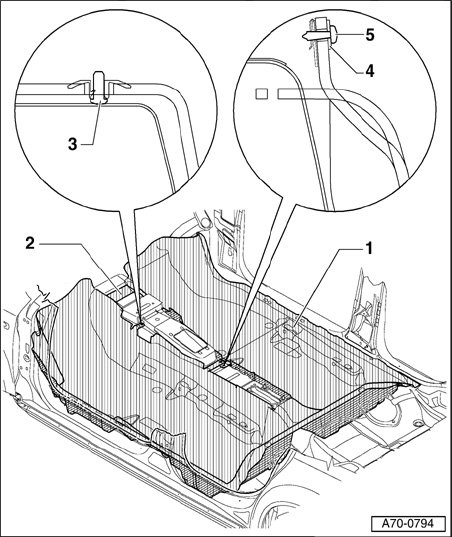 5
4
3
2
1
A70-0794