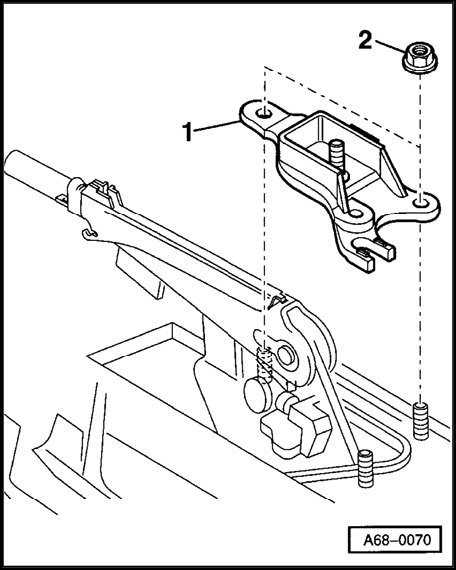 2
1
A68–0070