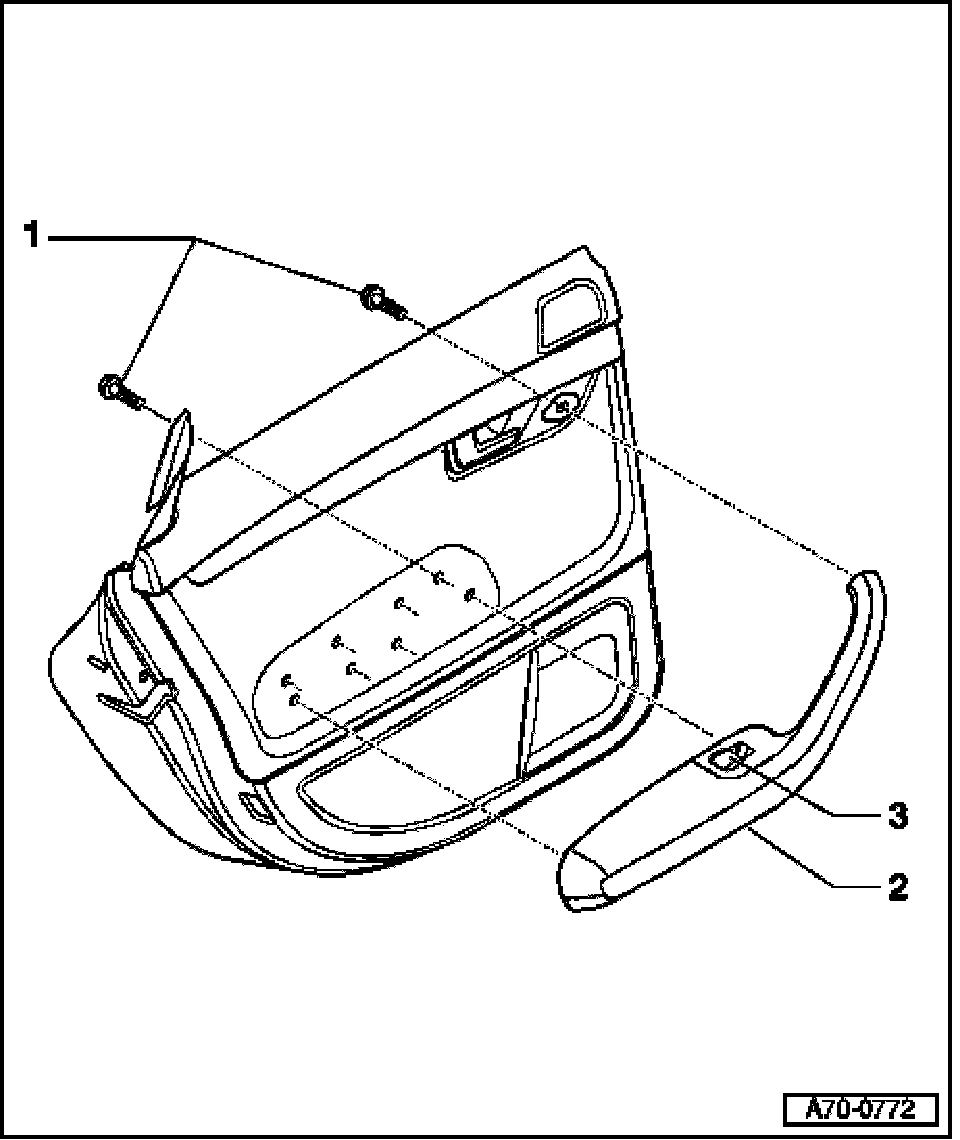 1
3
2
A70-0772