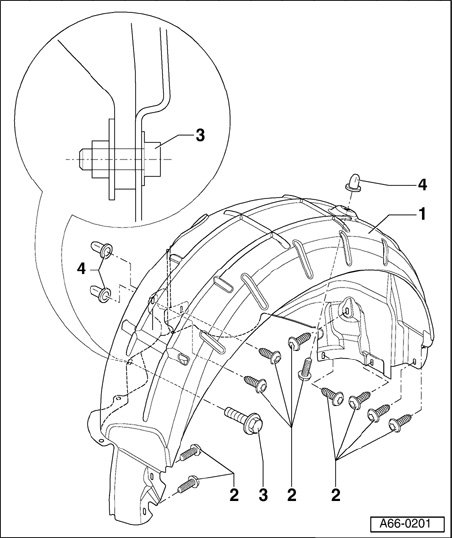 3

4

1

4

2

3

2

2

A66-0201