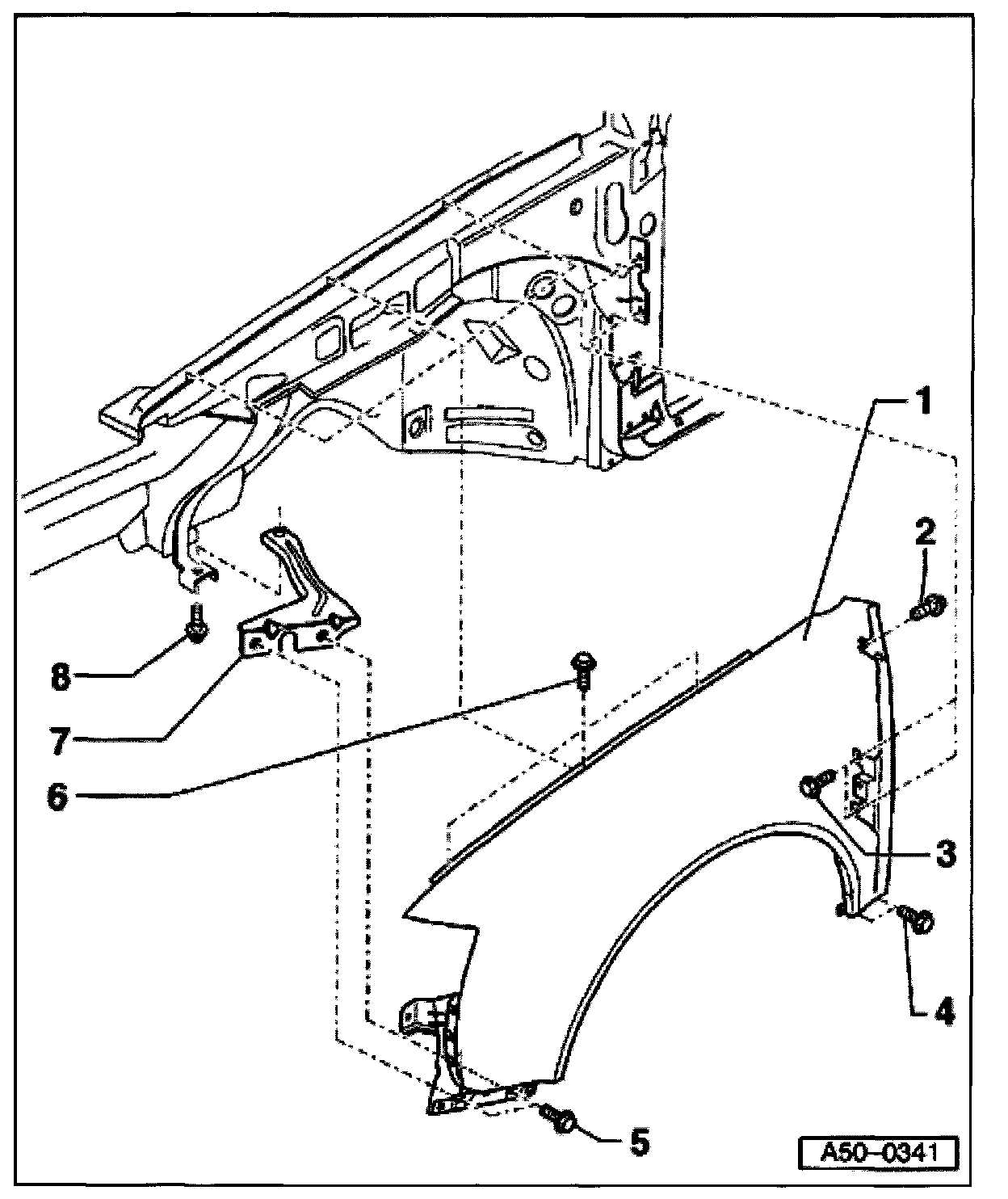 1
2
8
7
6
3
4
5
A50-0341