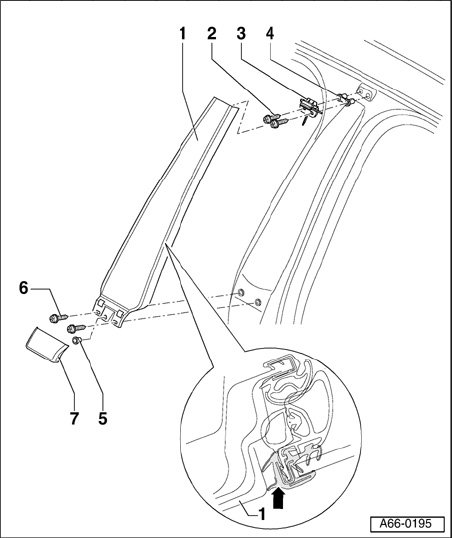 1
2
3
4
6
7
5
1
A66-0195