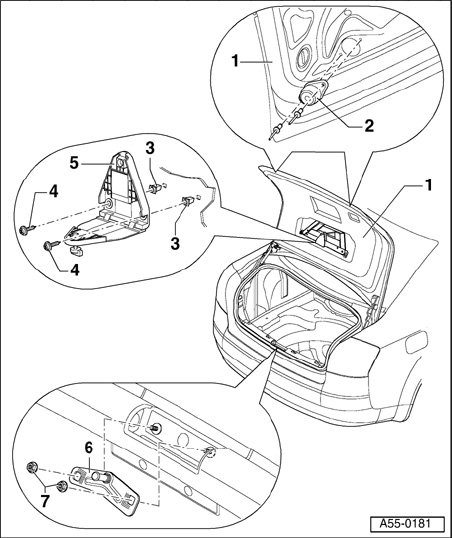 1
2
5
3
4
3
4
1
6
7
A55-0181