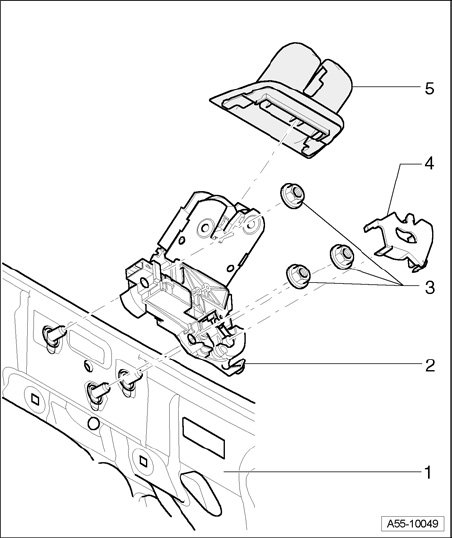 5

4

3

2

1

A55-10049