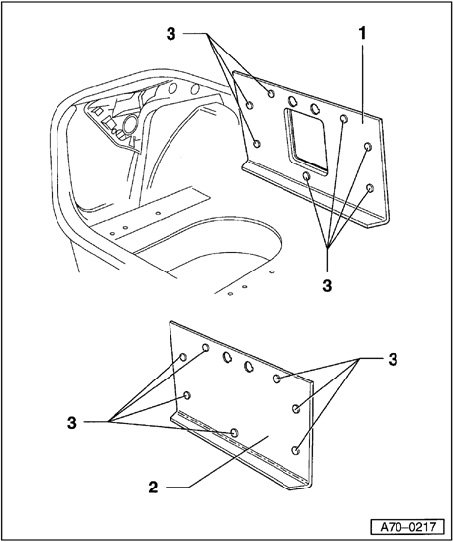 3
1
3
3
3
2
A70–0217