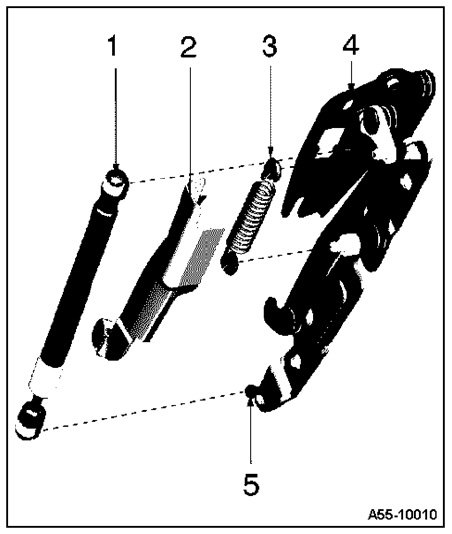 1
2
3
4
5
A55-10010