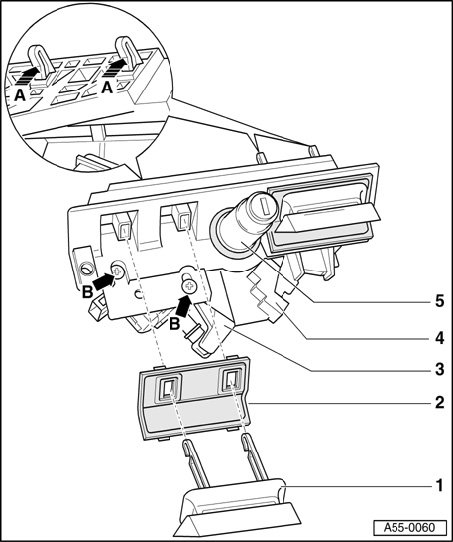 A
A
B
B
5
4
3
2
1
A55-0060