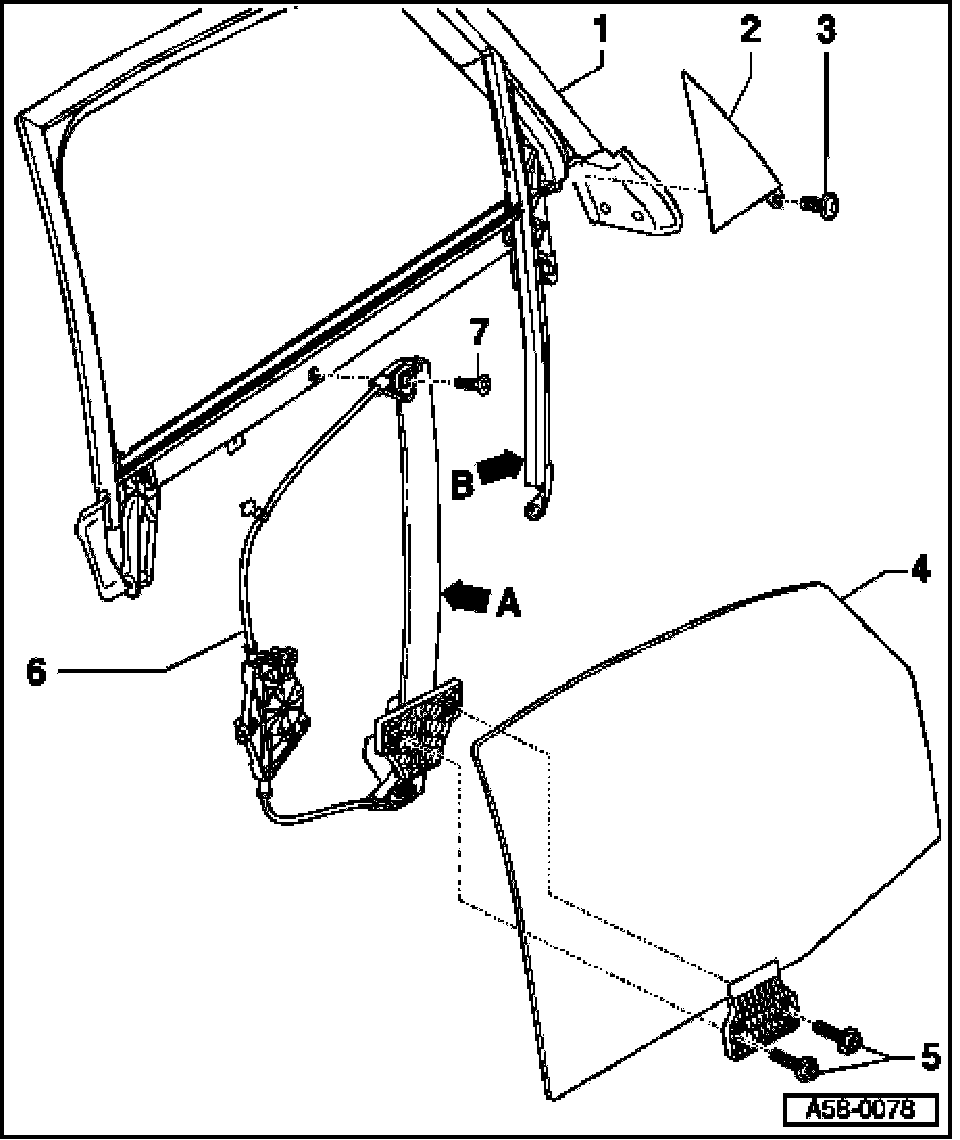 1
2
3
7
B
A
4
6
5
A58-0078