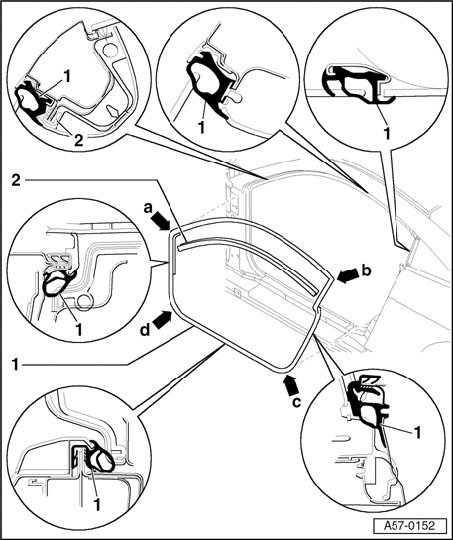 1
2
1
1
2
a
b
1
d
1
c
1
1
A57-0152