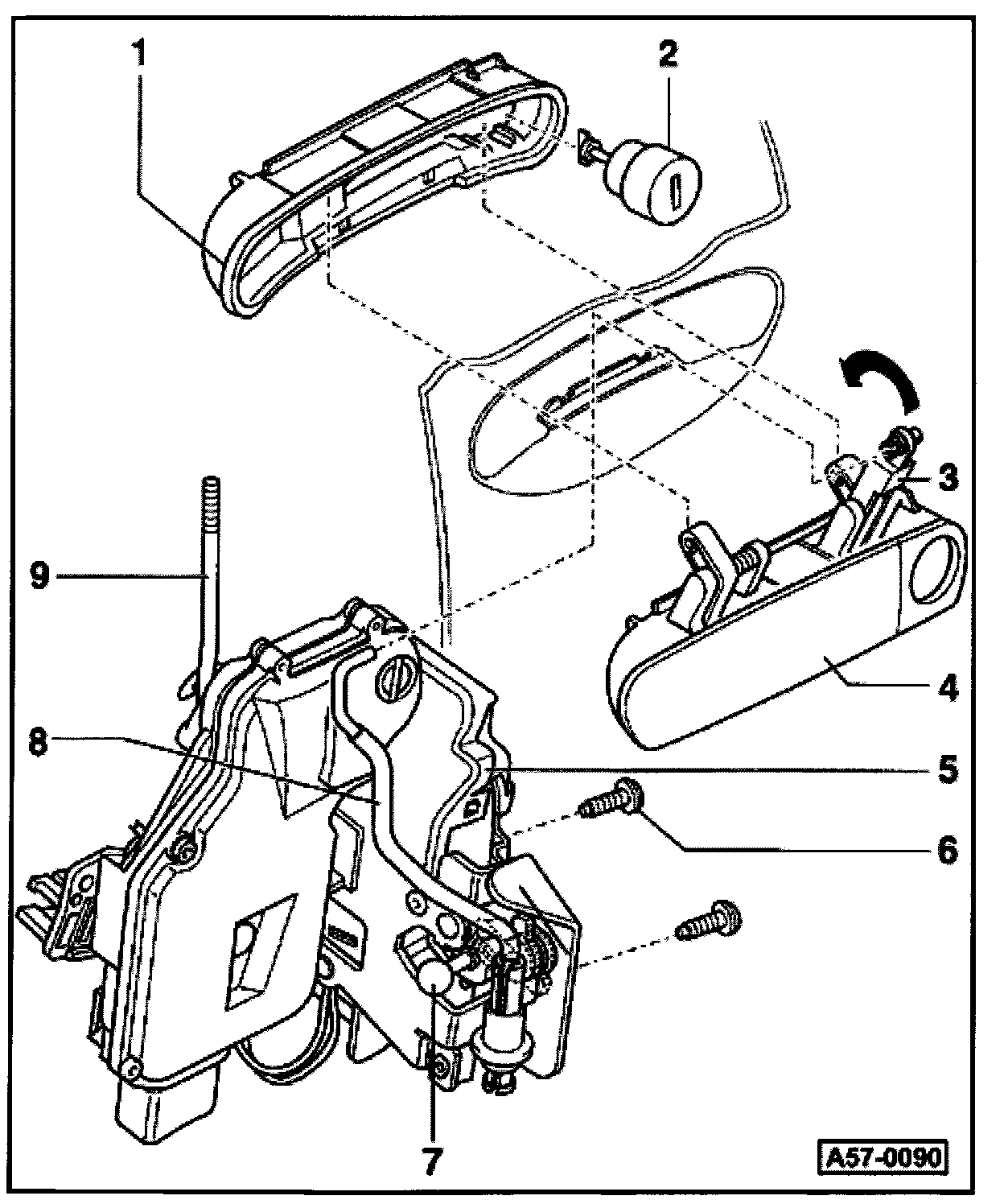 1
2
3
9
4
8
5
6
7
A57-0090