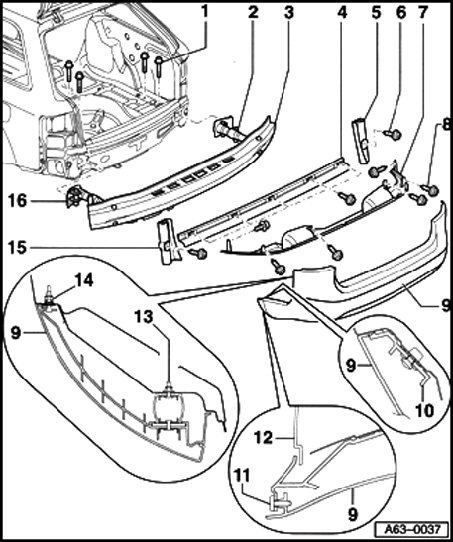 1
2
3
4
5
6
7
8
16
15
14
13
9
9
9
10
12
11
9
A63–0037