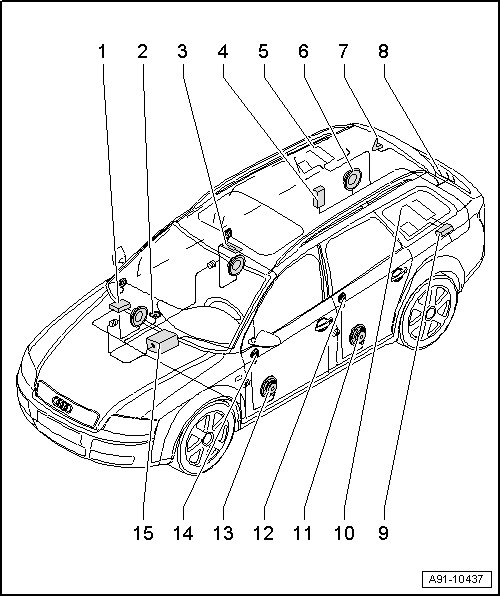 1 2 3 4 5 6 7 8

15 14 13 12 11 10 9

A91-10437