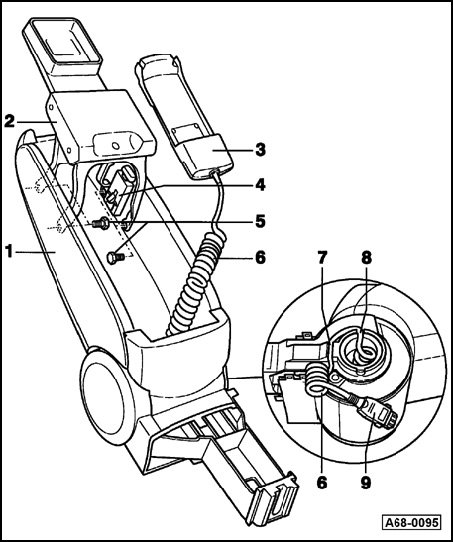 2
3
4
5
1
6
7
8
6
9
A68-0095