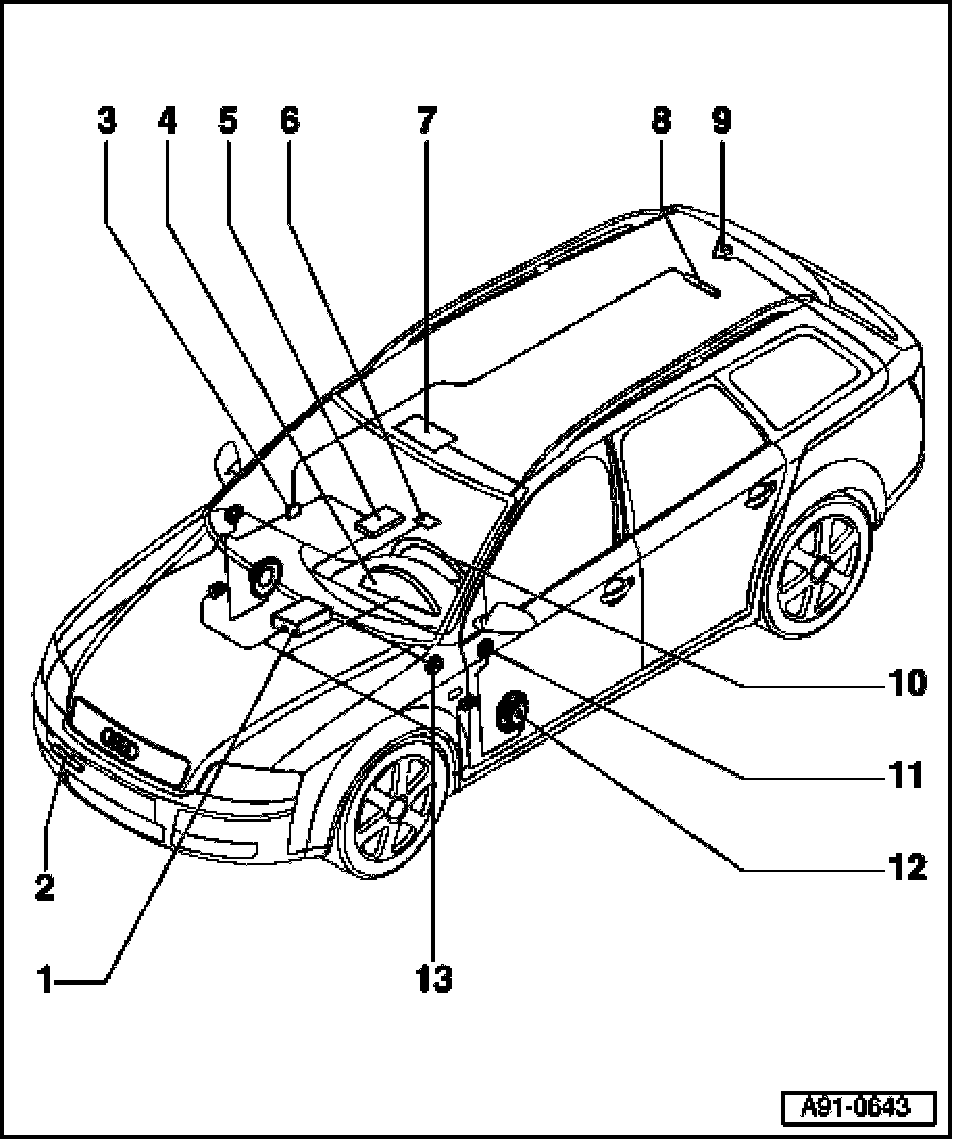 3 4 5 6 7 8 9

10

11

12

2

1

13

A91-0643