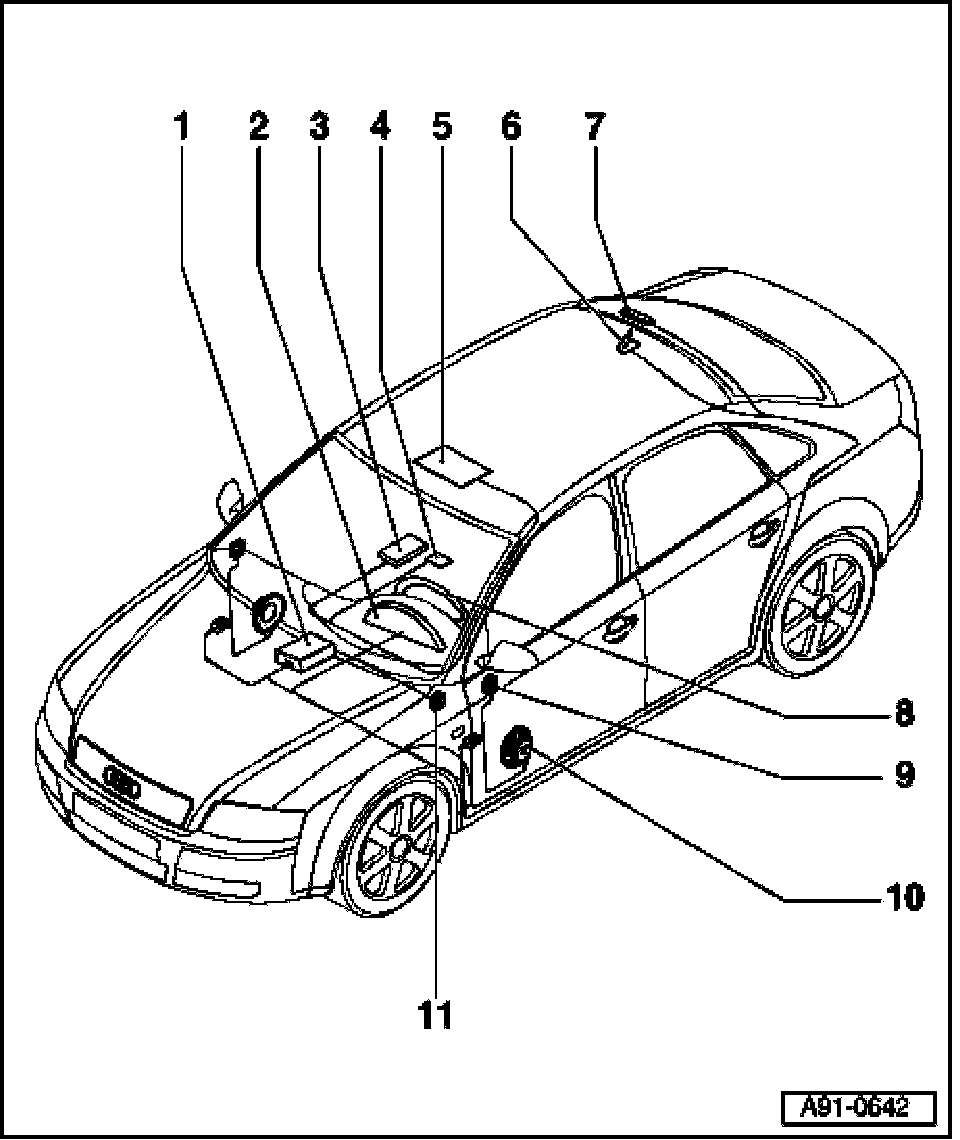 1 2 3 4 5 6 7

8

9

10

11

A91-0642