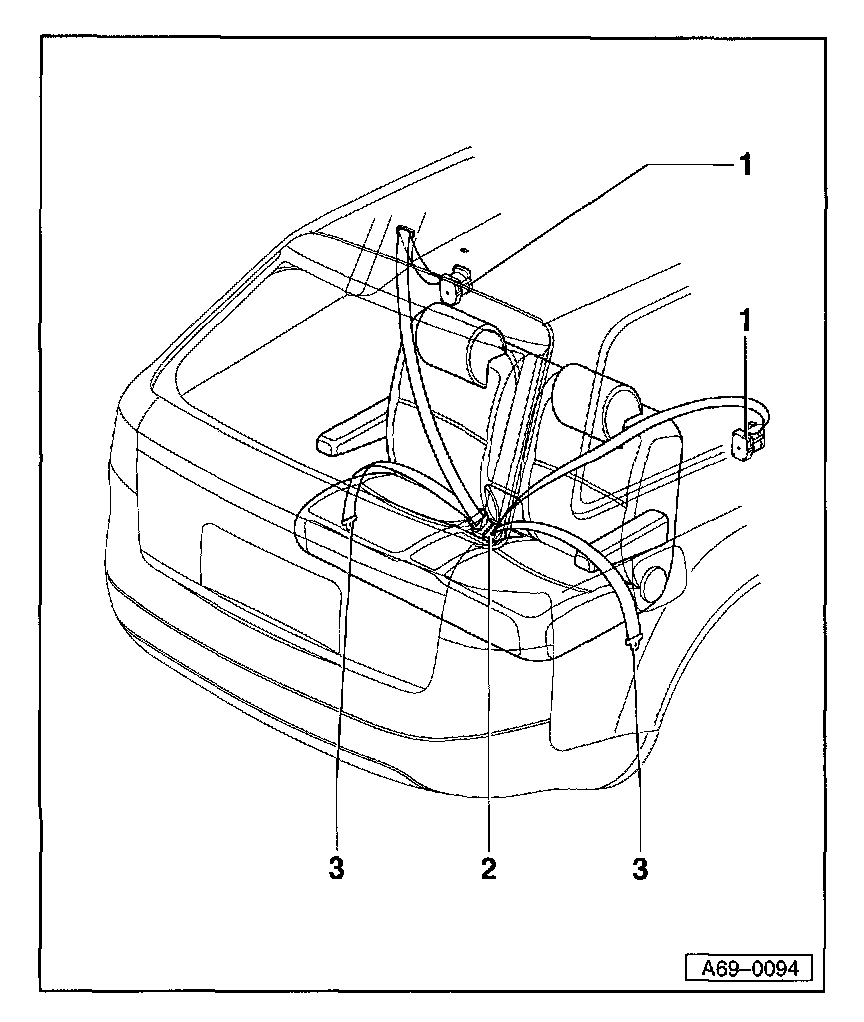 1

1

3

2

3

A69–0094