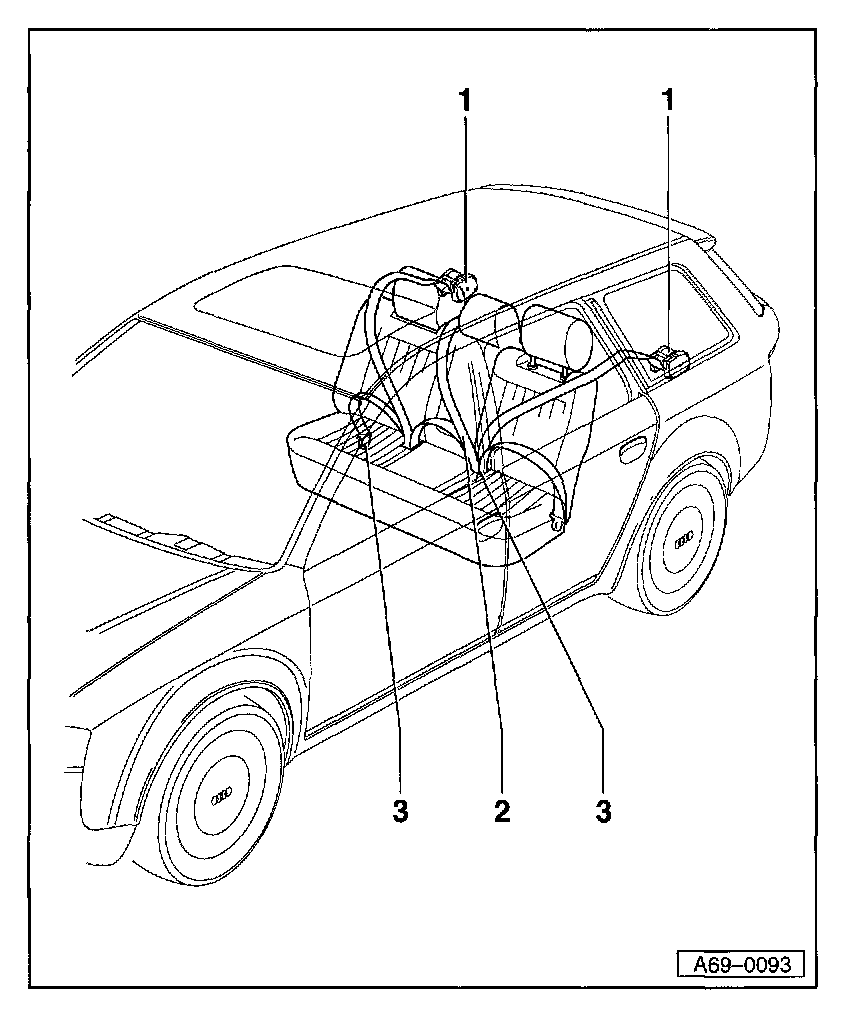 1
1
3
2
3
A69–0093