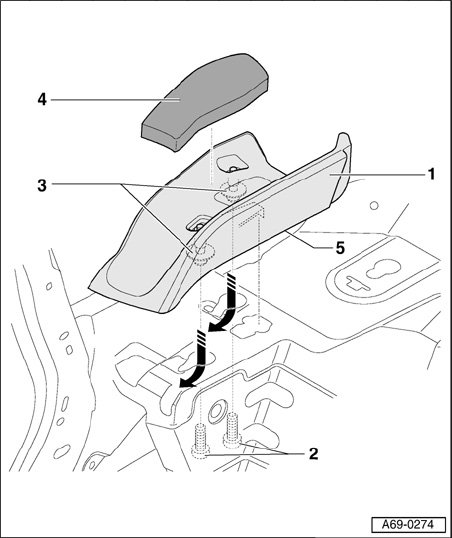 4
3
1
5
2
A69-0274