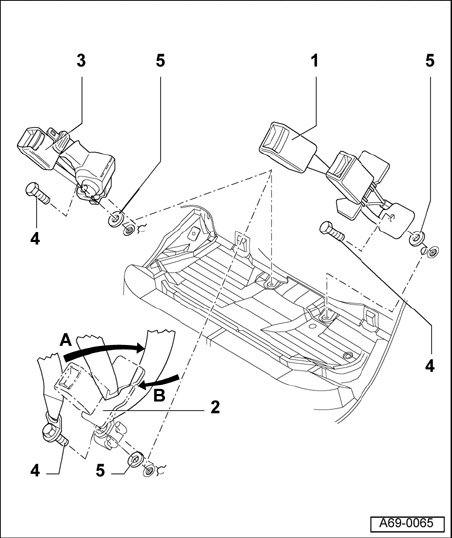 3
5
1
5
4
4
A
B
2
4
5
A69-0065