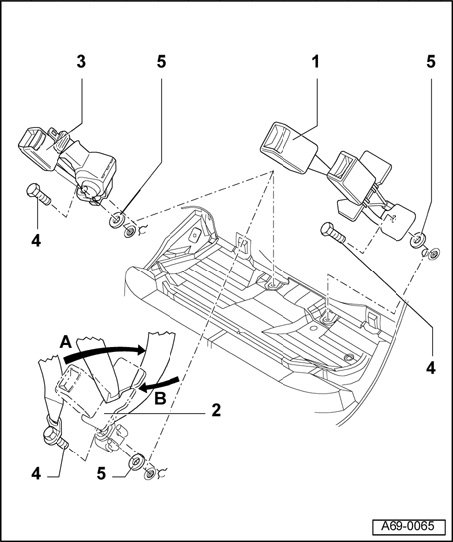 3
5
1
5
4
4
A
B
2
4
5
A69-0065