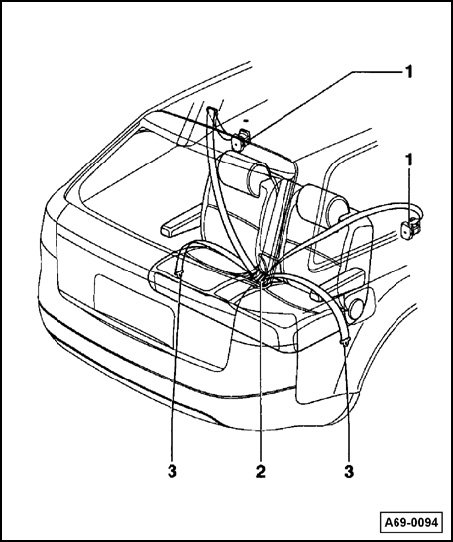 1
1
3
2
3
A69-0094