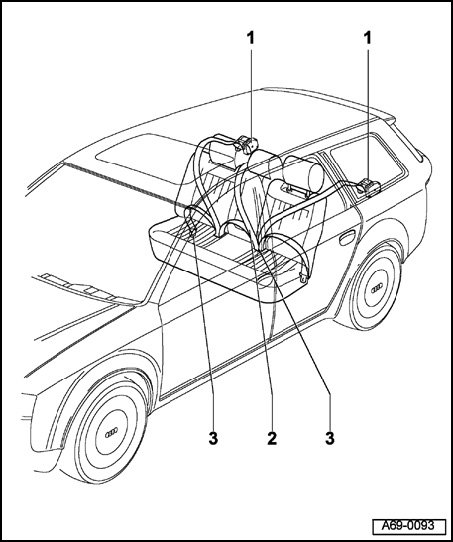 1
1
3
2
3
A69-0093