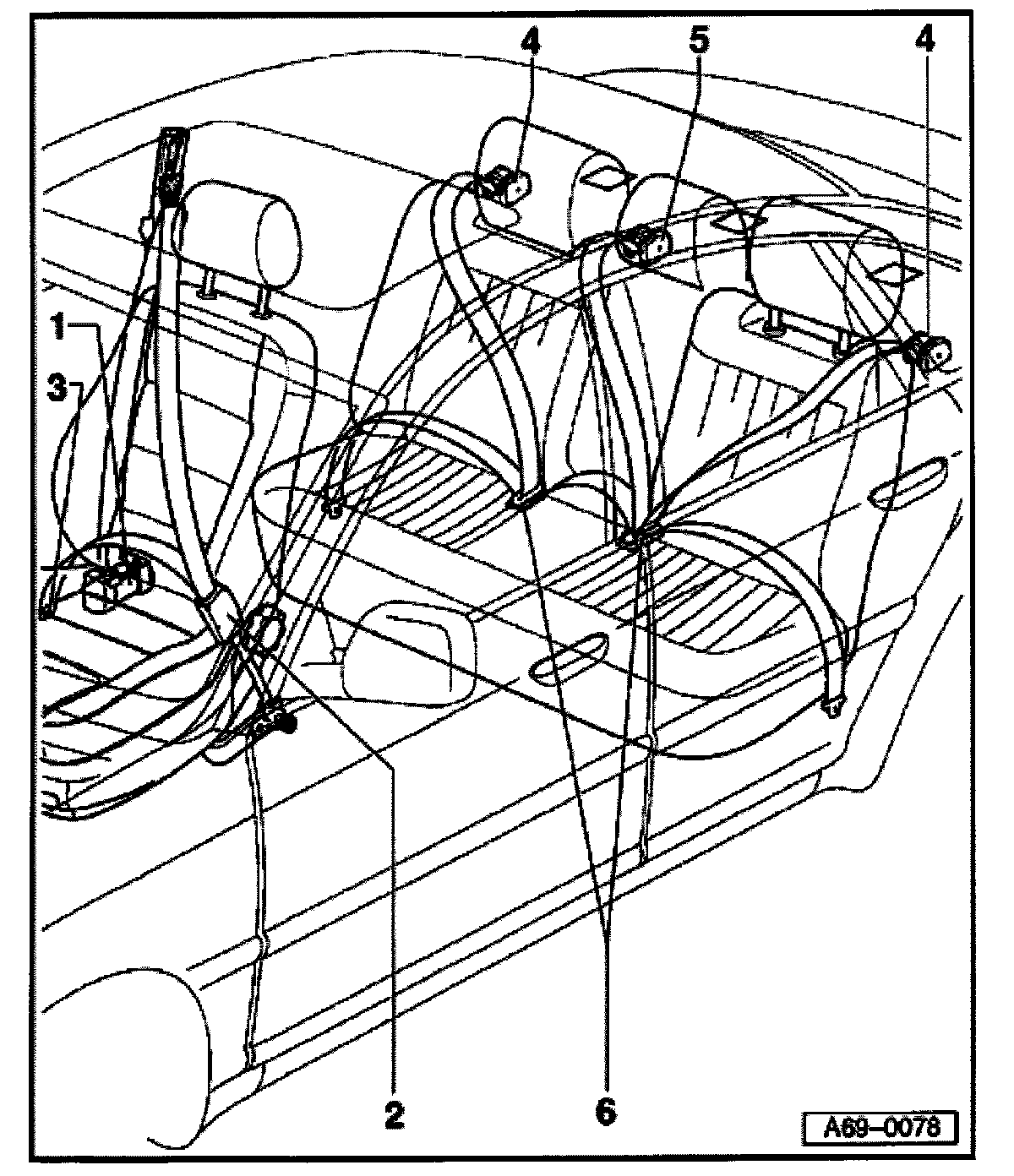 4
5
4
1
3
2
6
A69–0078