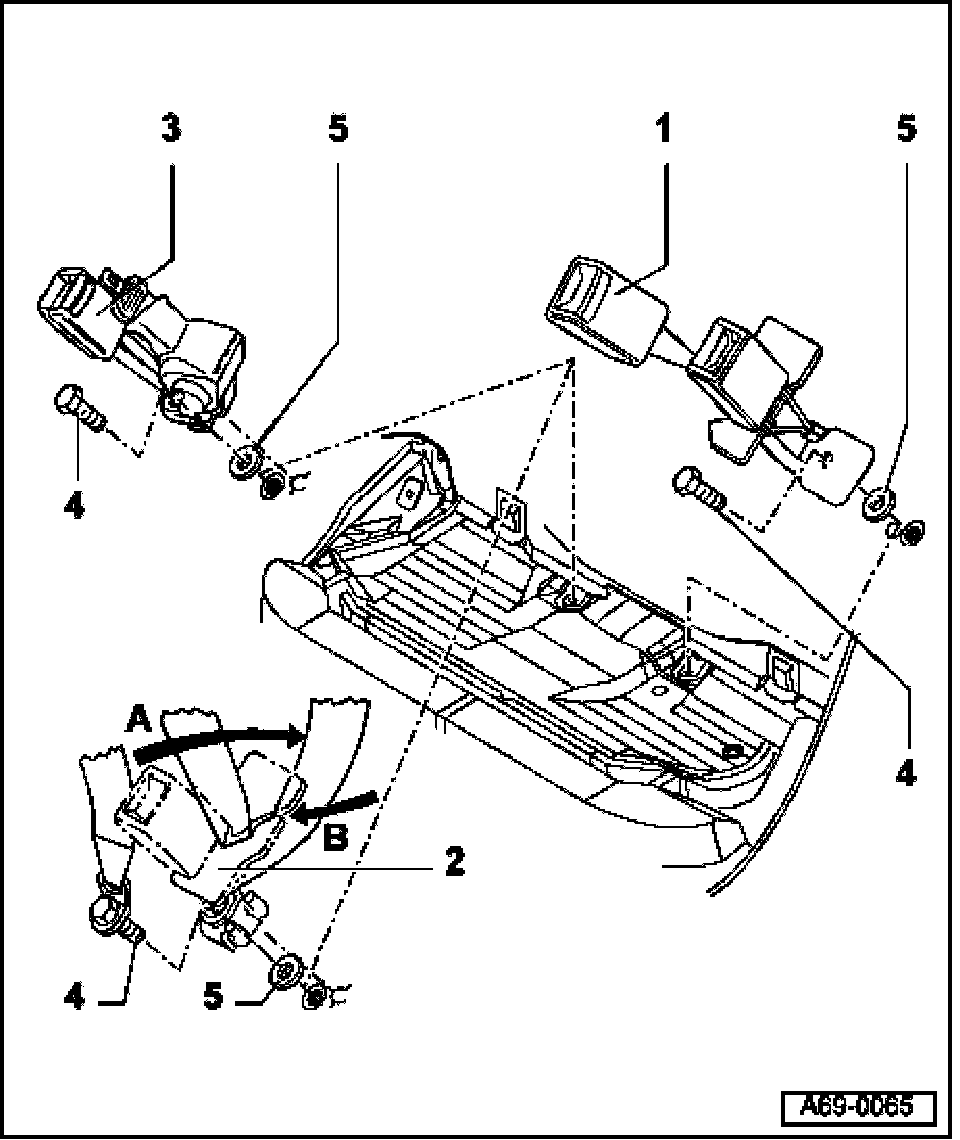 3
5
1
5
4
4
A
B
2
4
5
A69-0065