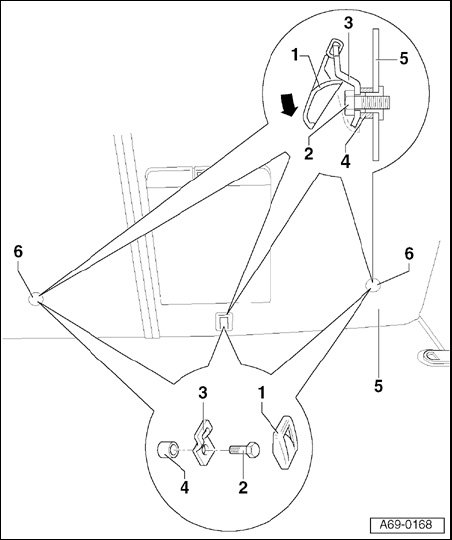 3
1
5
2
4
6
6
5
3
1
4
2
A69-0168