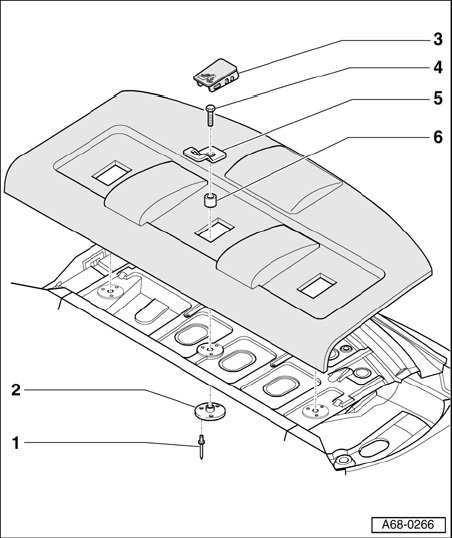 3
4
5
6
2
1
A68-0266