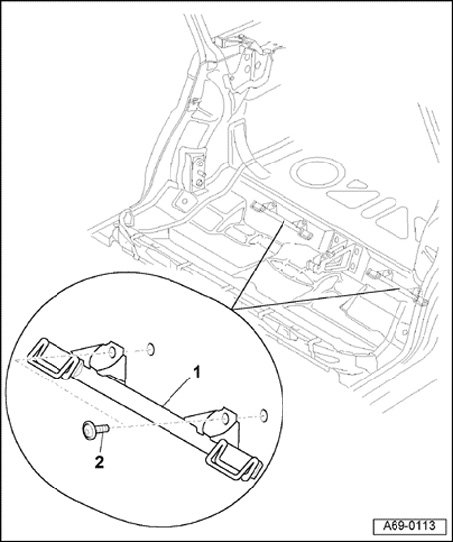 1
2
A69-0113