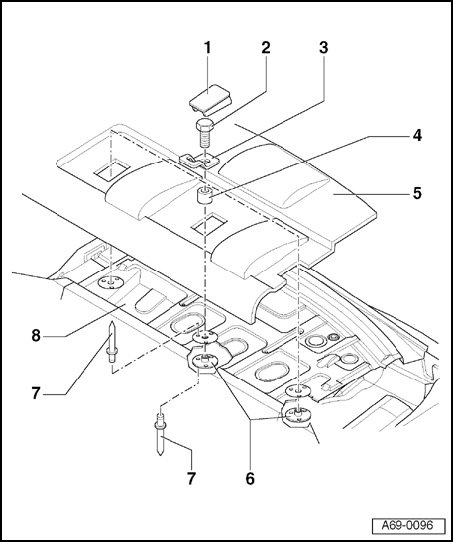 1
2
3
4
5
8
7
7
6
A69-0096