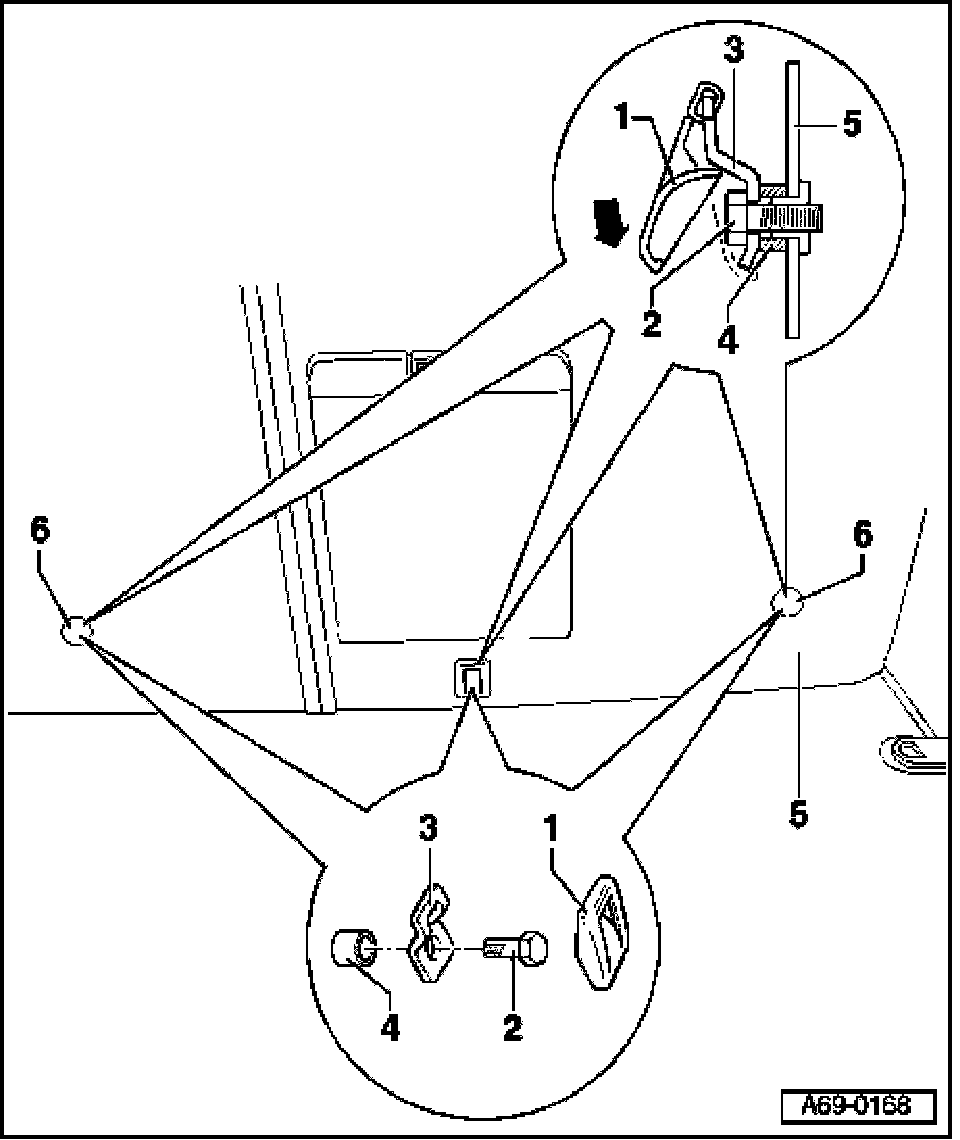 3
1
5
2
4
6
6
5
3
1
4
2
A69-0168