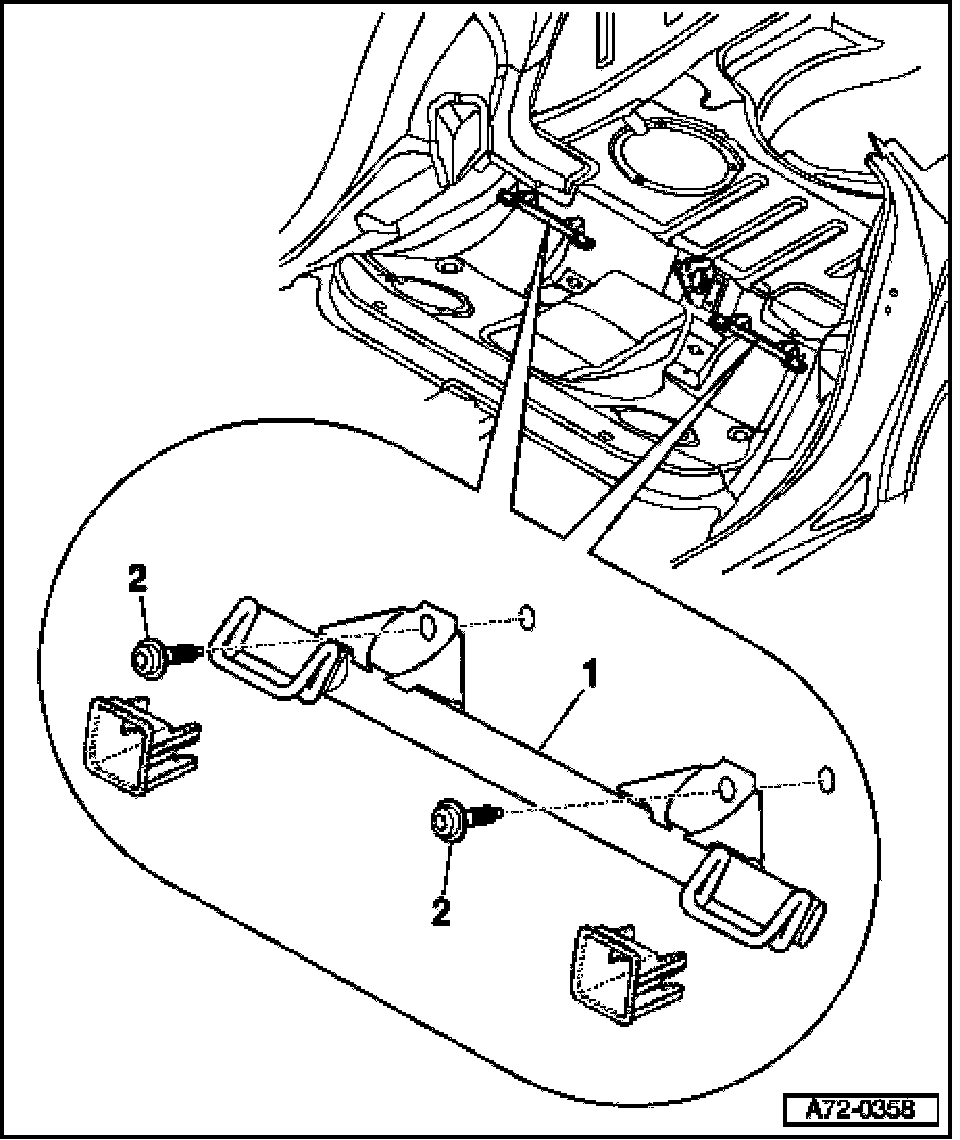 2
1
2
A72-0358