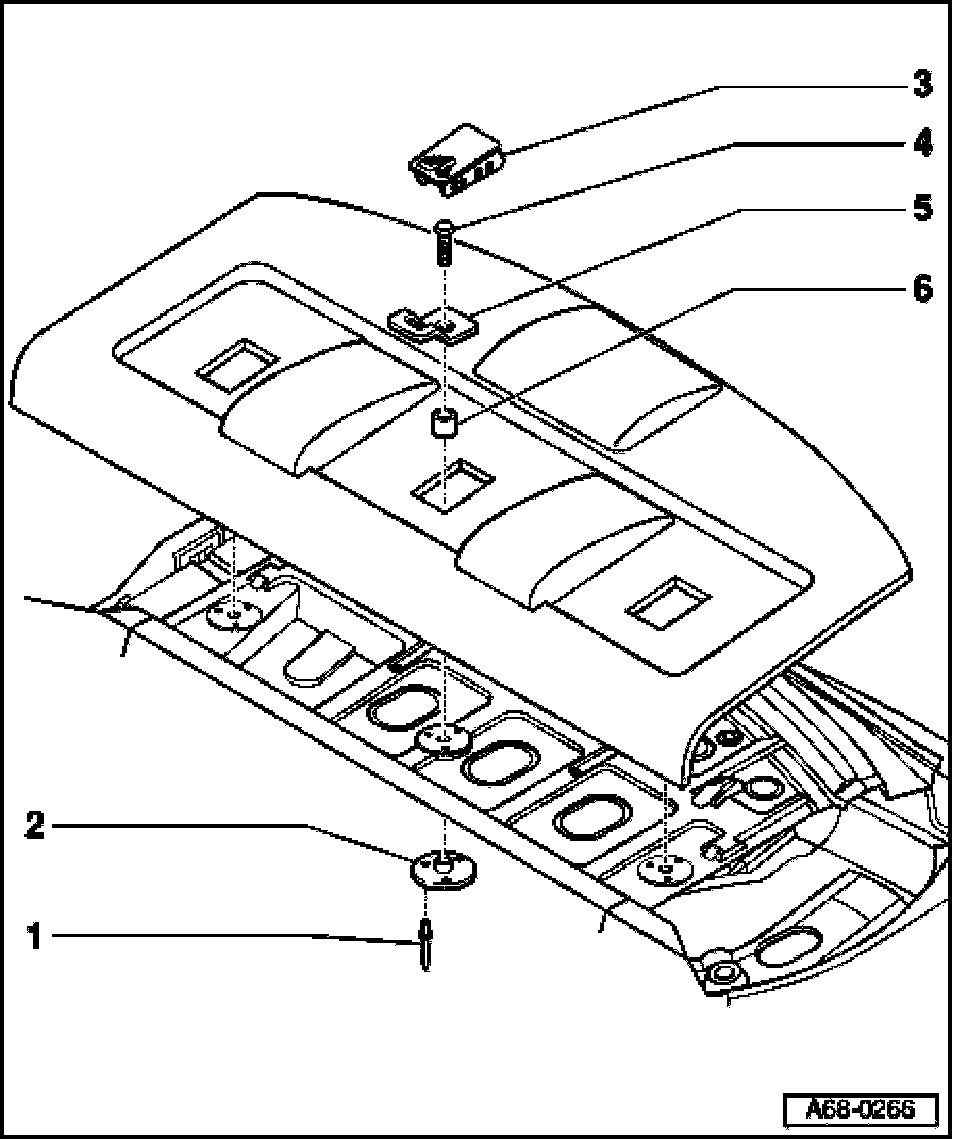 3
4
5
6
2
1
A68-0266